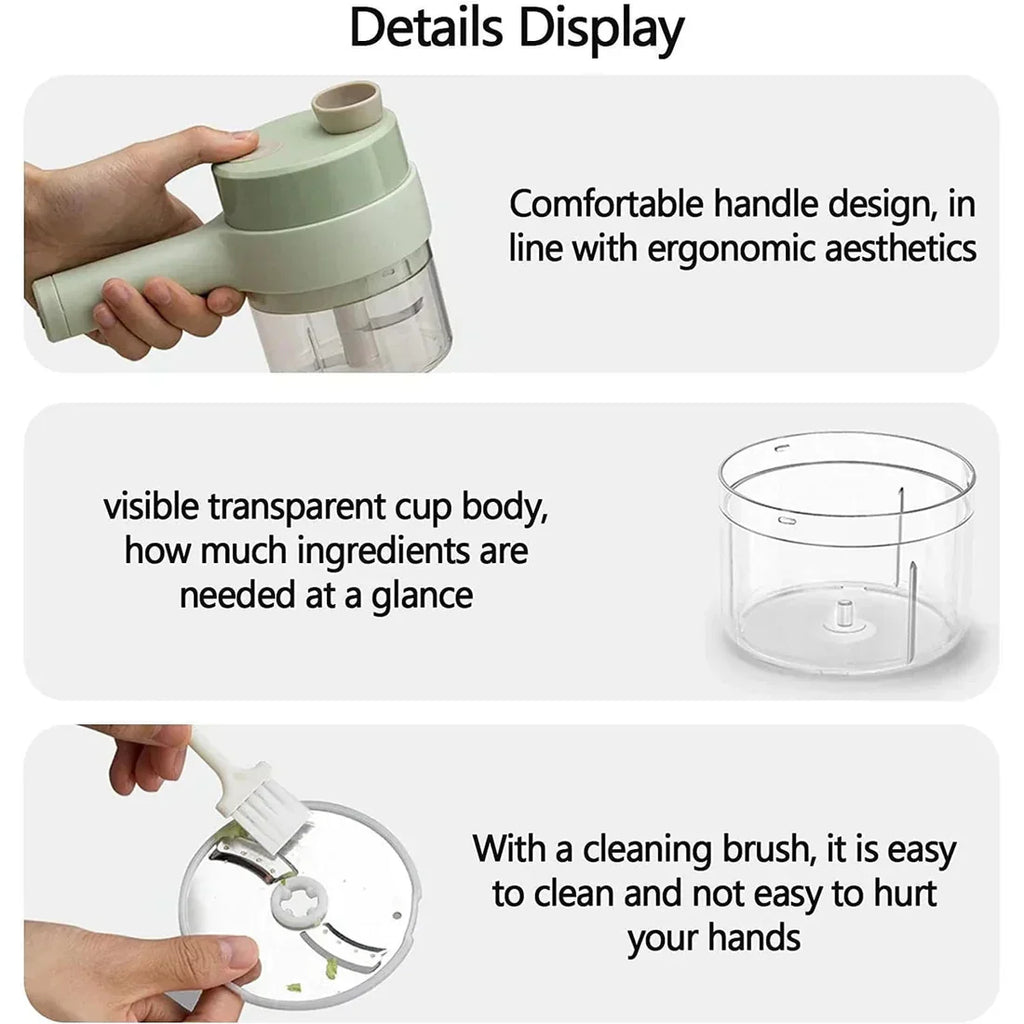 Details Display

Comfortable handle design, in line with ergonomic aesthetics

visible transparent cup body, how much ingredients are needed at a glance

With a cleaning brush, it is easy to clean and not easy to hurt your hands