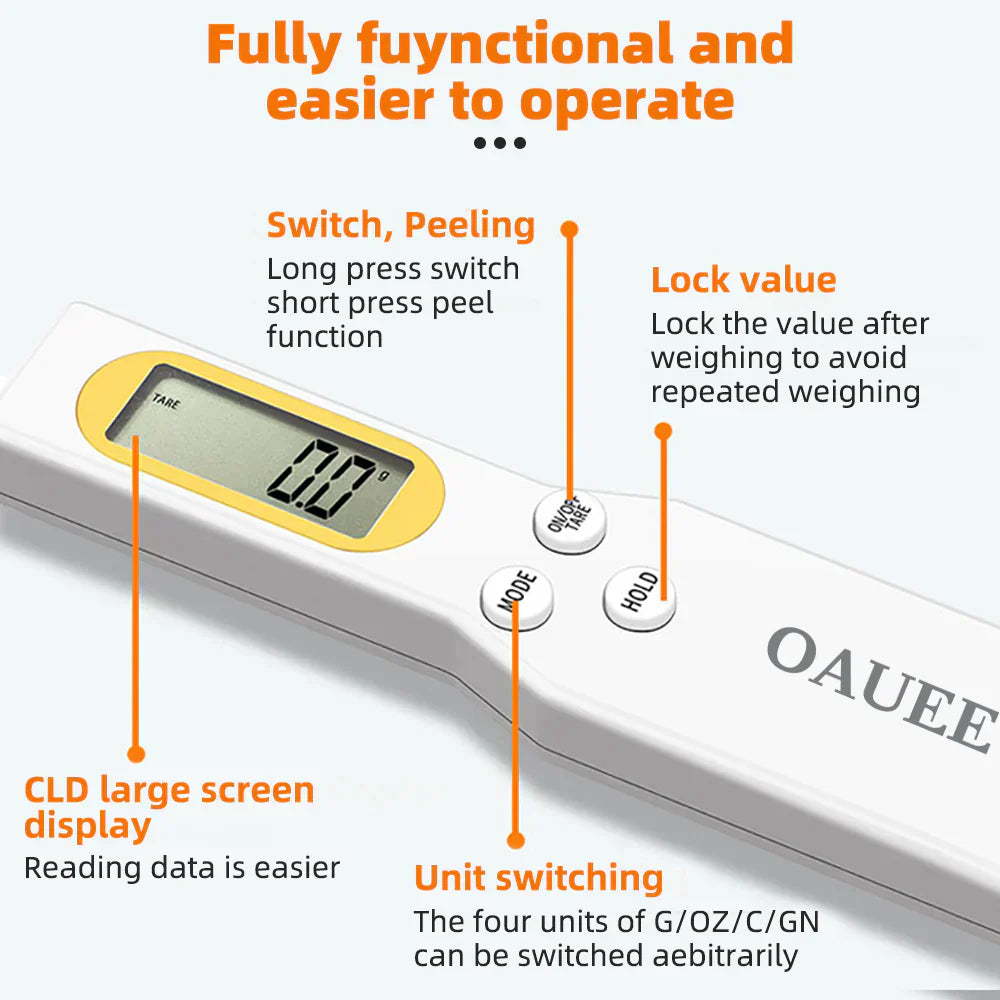 Fully fuynctional and easier to operate

Switch, Peeling
Long press switch short press peel function

Lock value
Lock the value after weighing to avoid repeated weighing

TARE
0.0 g

ON/OFF TARE

MODE

HOLD

OAUEE

CLD large screen display
Reading data is easier

Unit switching
The four units of G/OZ/C/GN can be switched aebitrarily